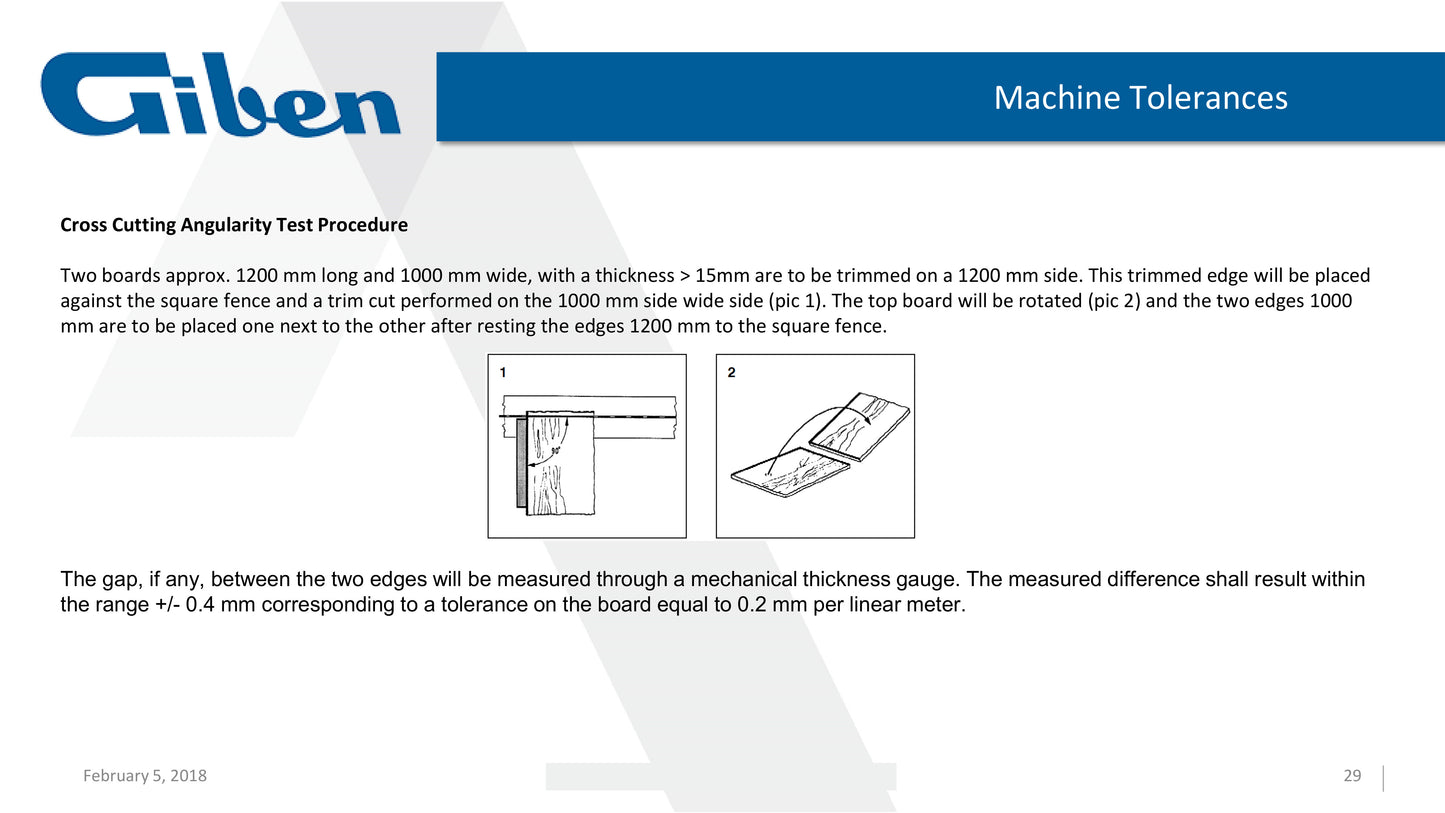 Giben

Machine Tolerances

Cross Cutting Angularity Test Procedure

Two boards approx. 1200 mm long and 1000 mm wide, with a thickness > 15mm are to be trimmed on a 1200 mm side. This trimmed edge will be placed against the square fence and a trim cut performed on the 1000 mm side wide side (pic 1). The top board will be rotated (pic 2) and the two edges 1000 mm are to be placed one next to the other after resting the edges 1200 mm to the square fence.

1

90°

2

The gap, if any, between the two edges will be measured through a mechanical thickness gauge. The measured difference shall result within the range +/- 0.4 mm corresponding to a tolerance on the board equal to 0.2 mm per linear meter.

February 5, 2018

29