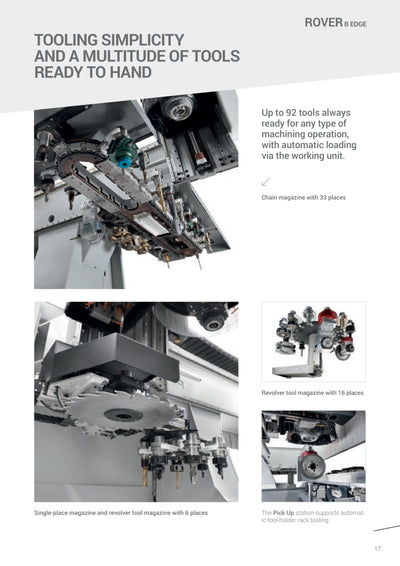 ROVER B EDGE

TOOLING SIMPLICITY AND A MULTITUDE OF TOOLS READY TO HAND

Up to 92 tools always ready for any type of machining operation, with automatic loading via the working unit.

Chain magazine with 33 places

Revolver tool magazine with 16 places

Single-place magazine and revolver tool magazine with 6 places

The Pick Up station supports automatic tool-holder rack tooling.

17