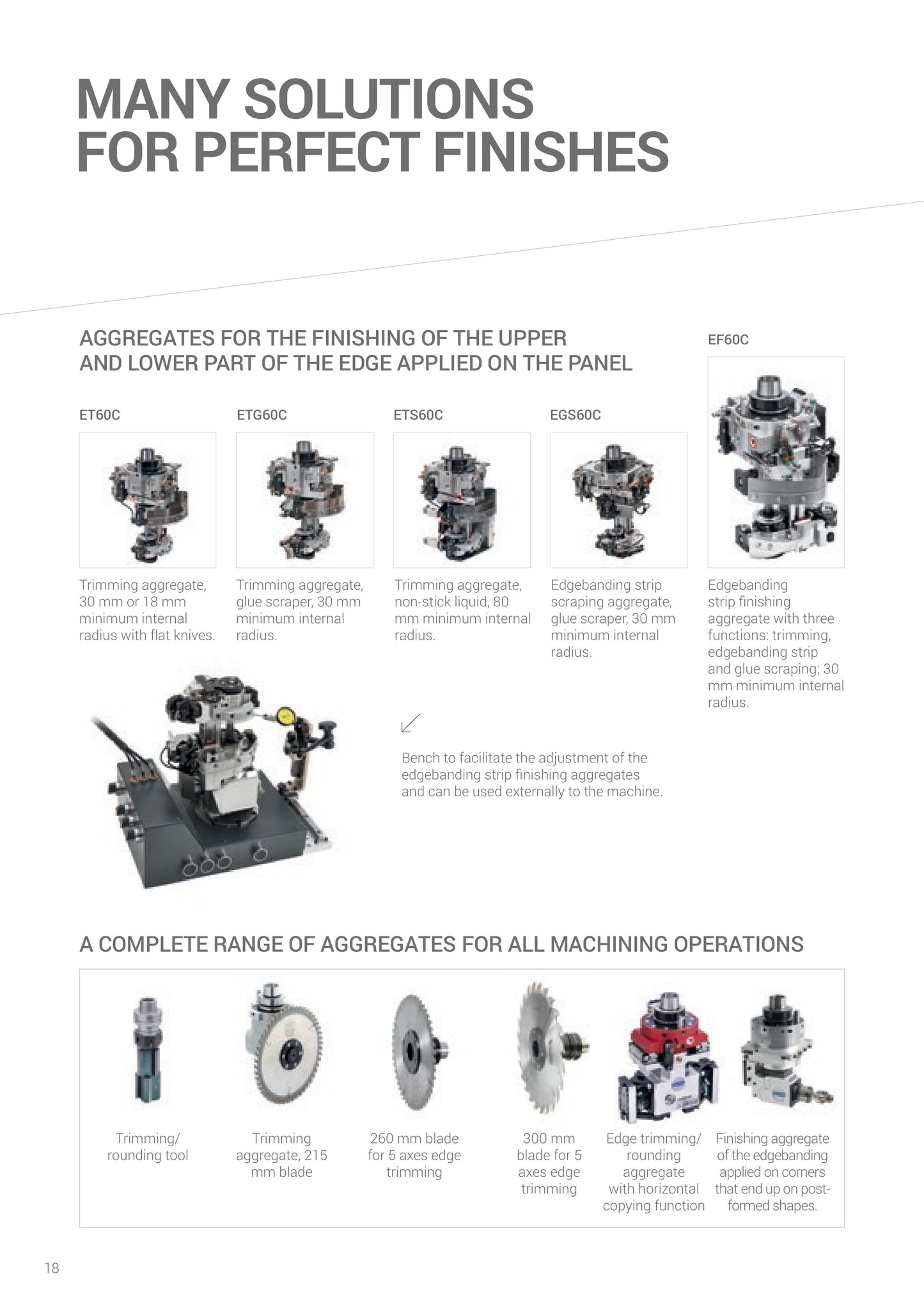 MANY SOLUTIONS
FOR PERFECT FINISHES

AGGREGATES FOR THE FINISHING OF THE UPPER AND LOWER PART OF THE EDGE APPLIED ON THE PANEL

ET60C

Trimming aggregate, 30 mm or 18 mm minimum internal radius with flat knives.

ETG60C

Trimming aggregate, glue scraper, 30 mm minimum internal radius.

ETS60C

Trimming aggregate, non-stick liquid, 80 mm minimum internal radius.

EGS60C

Edgebanding strip scraping aggregate, glue scraper, 30 mm minimum internal radius.

EF60C

Edgebanding strip finishing aggregate with three functions: trimming, edgebanding strip and glue scraping; 30 mm minimum internal radius.

Bench to facilitate the adjustment of the edgebanding strip finishing aggregates and can be used externally to the machine.

A COMPLETE RANGE OF AGGREGATES FOR ALL MACHINING OPERATIONS

Trimming/ rounding tool

Trimming aggregate, 215 mm blade

260 mm blade for 5 axes edge trimming

300 mm blade for 5 axes edge trimming

Edge trimming/ rounding aggregate with horizontal copying function

Finishing aggregate of the edgebanding applied on corners that end up on post-formed shapes.

18