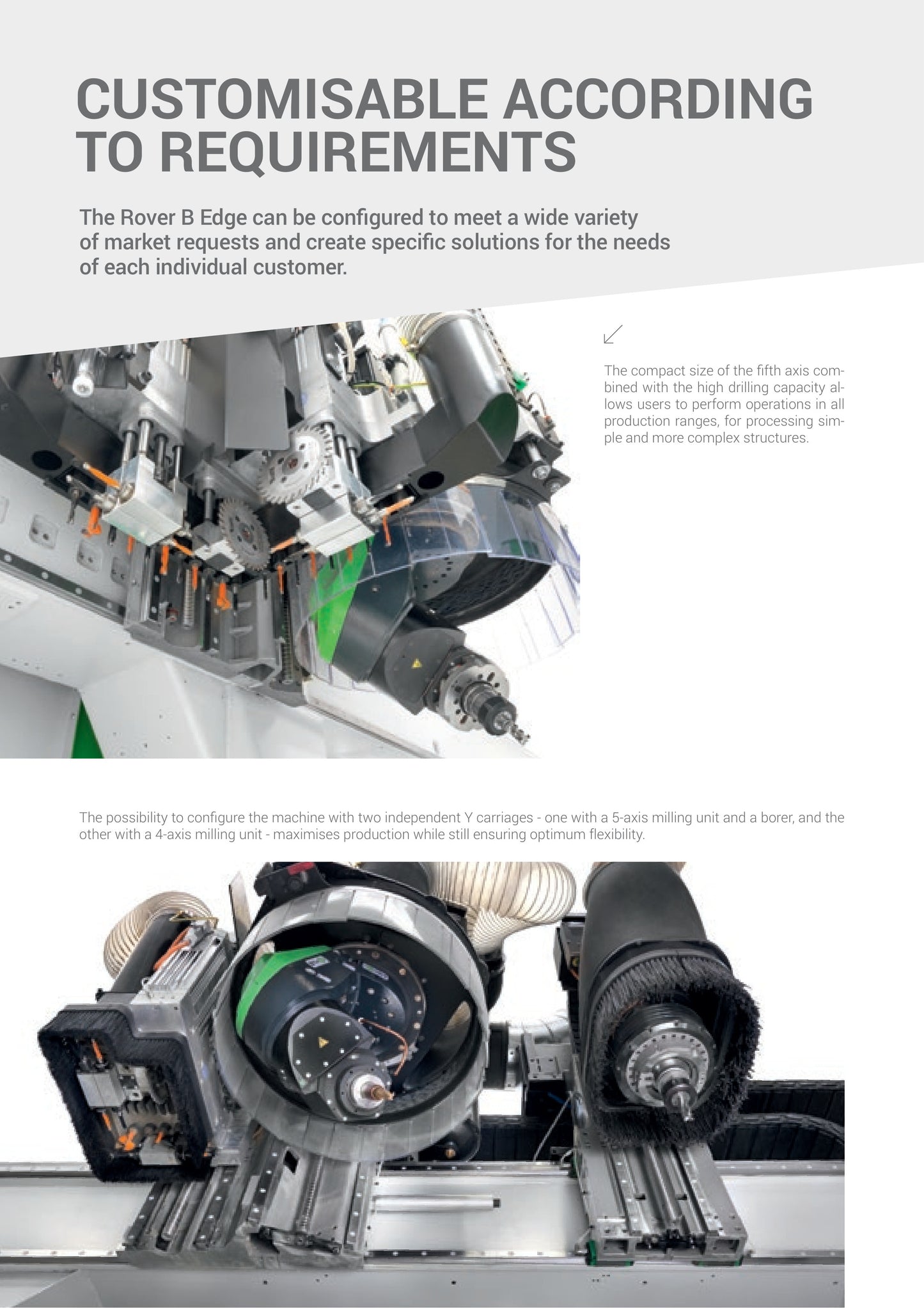 CUSTOMISABLE ACCORDING TO REQUIREMENTS

The Rover B Edge can be configured to meet a wide variety of market requests and create specific solutions for the needs of each individual customer.

The compact size of the fifth axis combined with the high drilling capacity allows users to perform operations in all production ranges, for processing simple and more complex structures.

The possibility to configure the machine with two independent Y carriages - one with a 5-axis milling unit and a borer, and the other with a 4-axis milling unit - maximises production while still ensuring optimum flexibility.