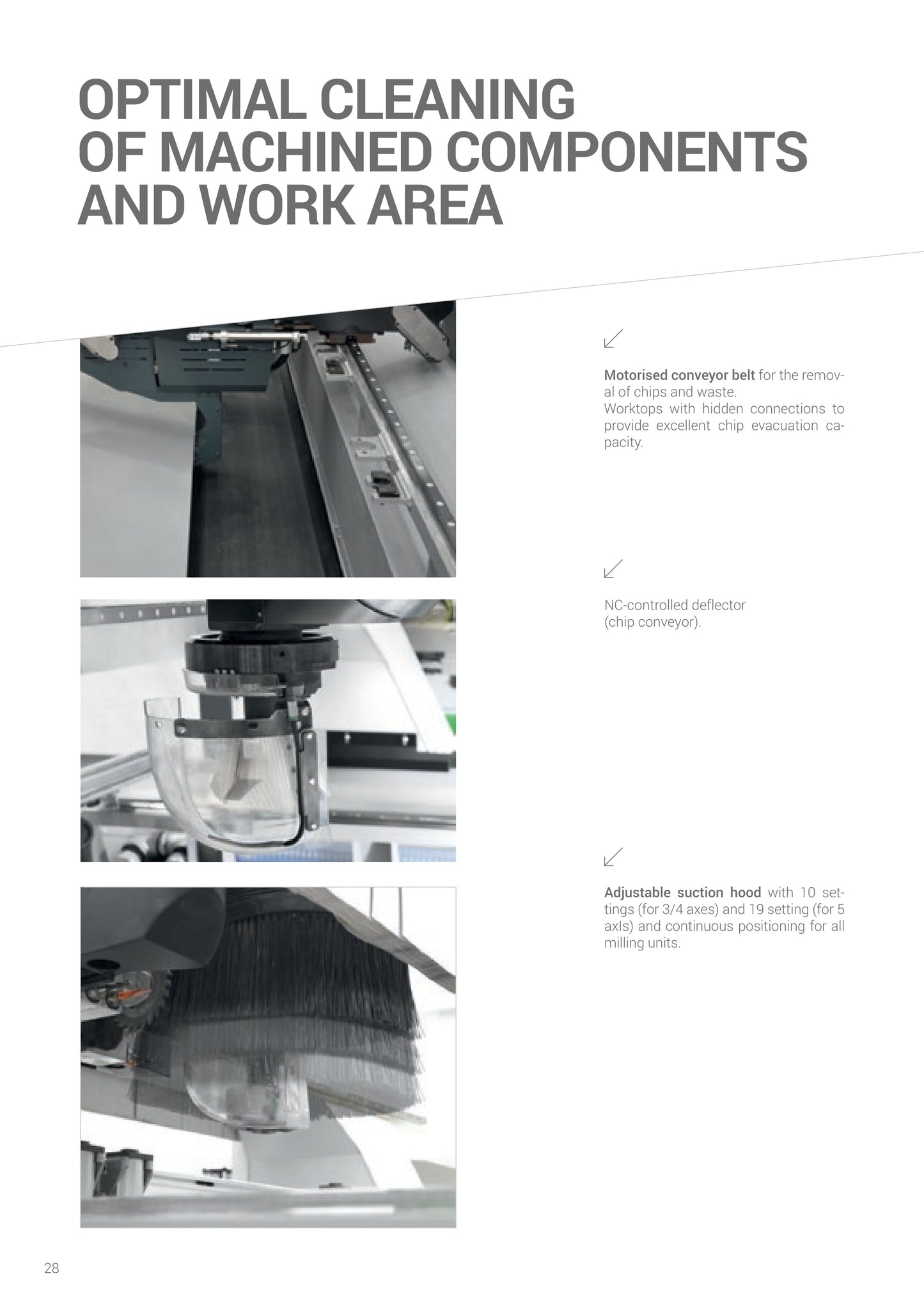 OPTIMAL CLEANING OF MACHINED COMPONENTS AND WORK AREA

Motorised conveyor belt for the removal of chips and waste.
Worktops with hidden connections to provide excellent chip evacuation capacity.

NC-controlled deflector (chip conveyor).

Adjustable suction hood with 10 settings (for 3/4 axes) and 19 setting (for 5 axIs) and continuous positioning for all milling units.

28