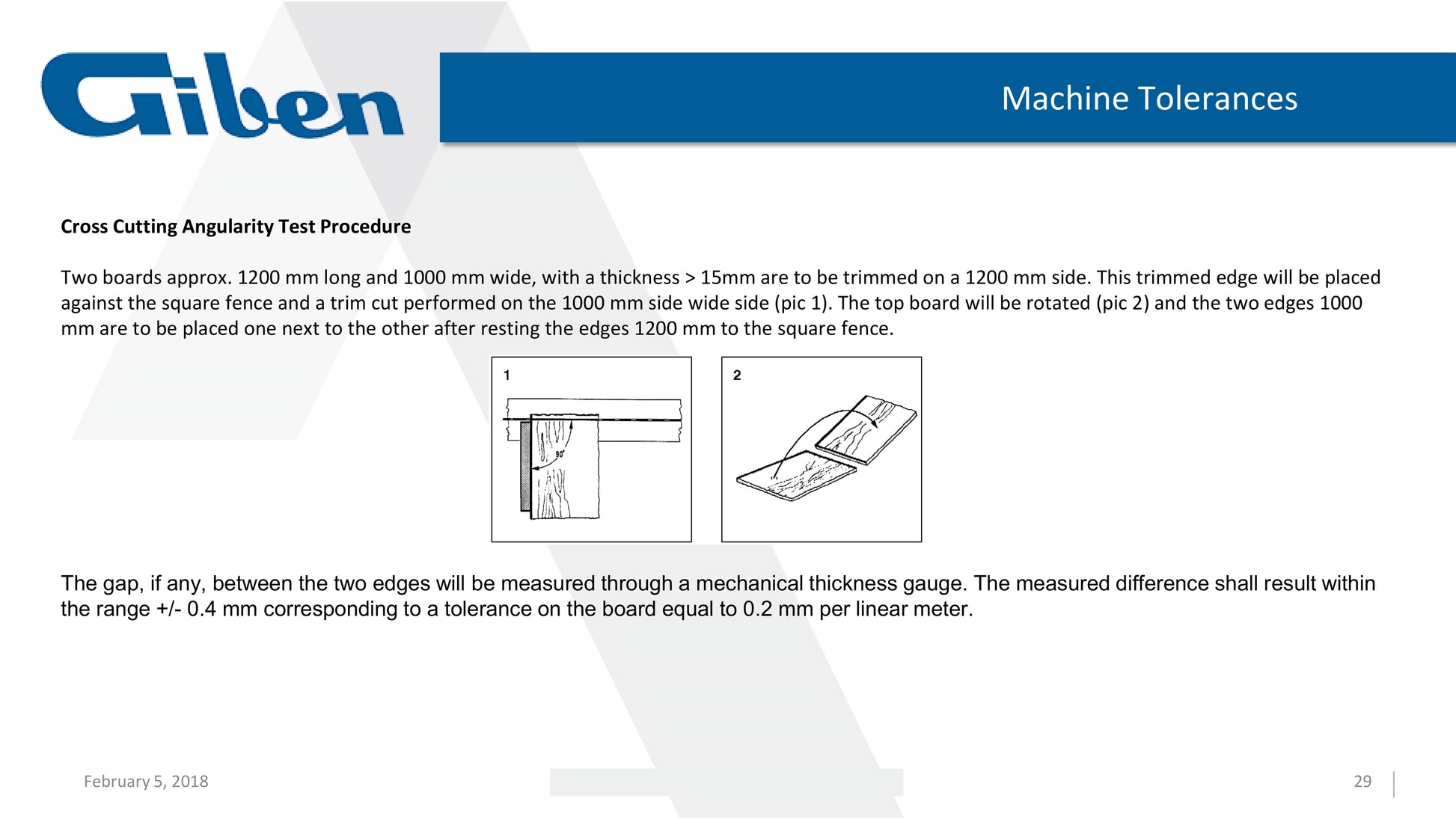 Giben

Machine Tolerances

Cross Cutting Angularity Test Procedure

Two boards approx. 1200 mm long and 1000 mm wide, with a thickness > 15mm are to be trimmed on a 1200 mm side. This trimmed edge will be placed against the square fence and a trim cut performed on the 1000 mm side wide side (pic 1). The top board will be rotated (pic 2) and the two edges 1000 mm are to be placed one next to the other after resting the edges 1200 mm to the square fence.

1

90°

2

The gap, if any, between the two edges will be measured through a mechanical thickness gauge. The measured difference shall result within the range +/- 0.4 mm corresponding to a tolerance on the board equal to 0.2 mm per linear meter.

February 5, 2018

29