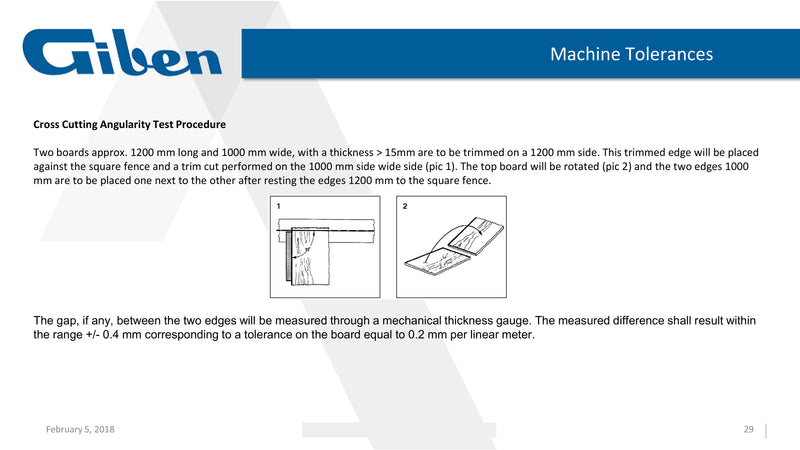 Giben

Machine Tolerances

Cross Cutting Angularity Test Procedure

Two boards approx. 1200 mm long and 1000 mm wide, with a thickness > 15mm are to be trimmed on a 1200 mm side. This trimmed edge will be placed against the square fence and a trim cut performed on the 1000 mm side wide side (pic 1). The top board will be rotated (pic 2) and the two edges 1000 mm are to be placed one next to the other after resting the edges 1200 mm to the square fence.

1

90°

2

The gap, if any, between the two edges will be measured through a mechanical thickness gauge. The measured difference shall result within the range +/- 0.4 mm corresponding to a tolerance on the board equal to 0.2 mm per linear meter.

February 5, 2018

29